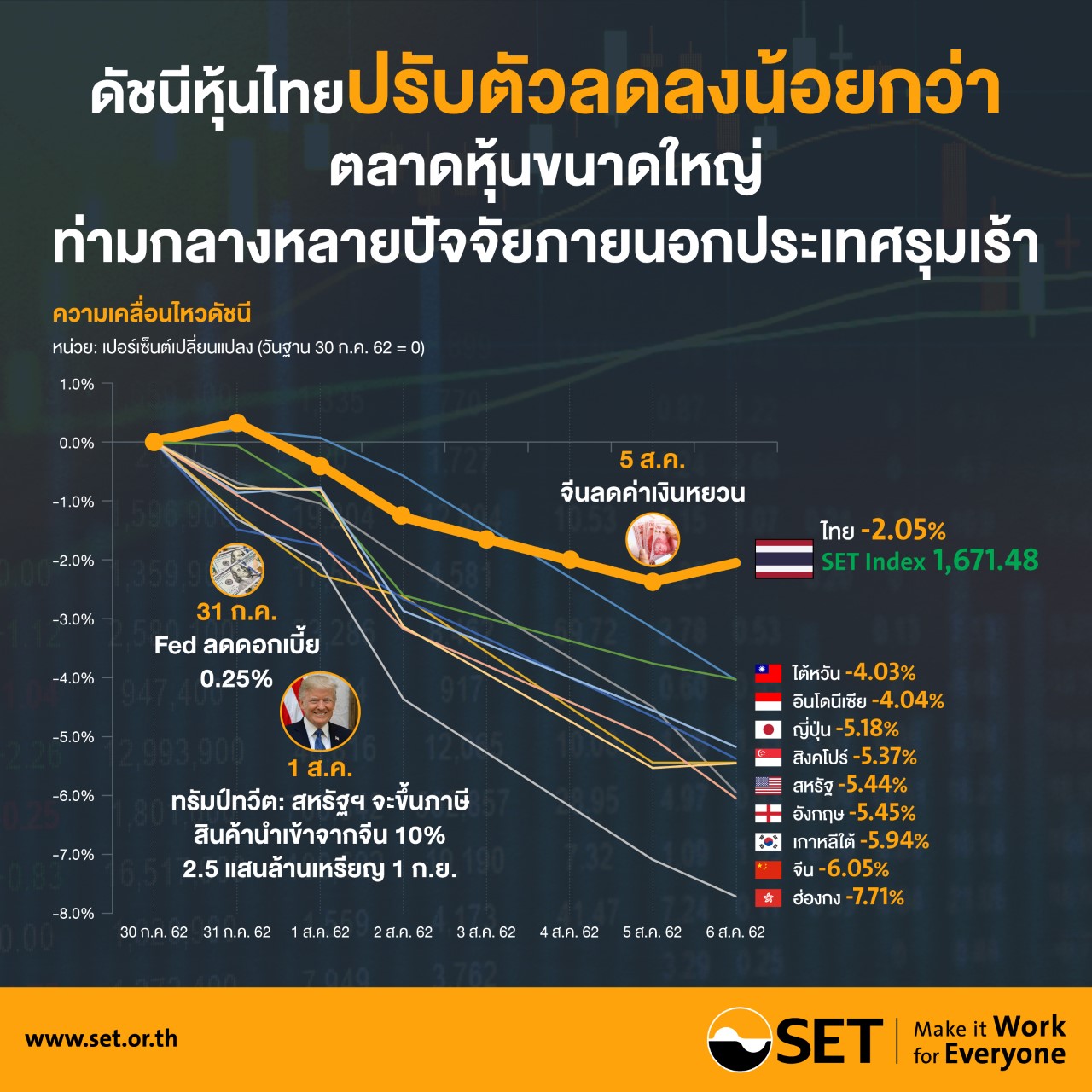 ดัชนีหุ้นไทยปรับตัวลดลงน้อยกว่า
ตลาดหุ้นขนาดใหญ่
ท่ามกลางหลายปัจจัยภายนอกประเทศรุมเร้า

ความเคลื่อนไหวดัชนี
หน่วย: เปอร์เซ็นต์เปลี่ยนแปลง (วันฐาน 30 ก.ค. 62 = 0)

1.0%
0.0%
-1.0%
-2.0%
-3.0%
-4.0%
-5.0%
-6.0%
-7.0%
-8.0%

30 ก.ค. 62
31 ก.ค. 62
1 ส.ค. 62
2 ส.ค. 62
3 ส.ค. 62
4 ส.ค. 62
5 ส.ค. 62
6 ส.ค. 62

31 ก.ค.
Fed ลดดอกเบี้ย
0.25%

1 ส.ค.
ทรัมป์ทวีต: สหรัฐฯ จะขึ้นภาษี
สินค้านำเข้าจากจีน 10%
2.5 แสนล้านเหรียญ 1 ก.ย.

5 ส.ค.
จีนลดค่าเงินหยวน

ไทย -2.05%
SET Index 1,671.48

ไต้หวัน -4.03%
อินโดนีเซีย -4.04%
ญี่ปุ่น -5.18%
สิงคโปร์ -5.37%
สหรัฐ -5.44%
อังกฤษ -5.45%
เกาหลีใต้ -5.94%
จีน -6.05%
ฮ่องกง -7.71%

www.set.or.th

SET
Make it Work for Everyone